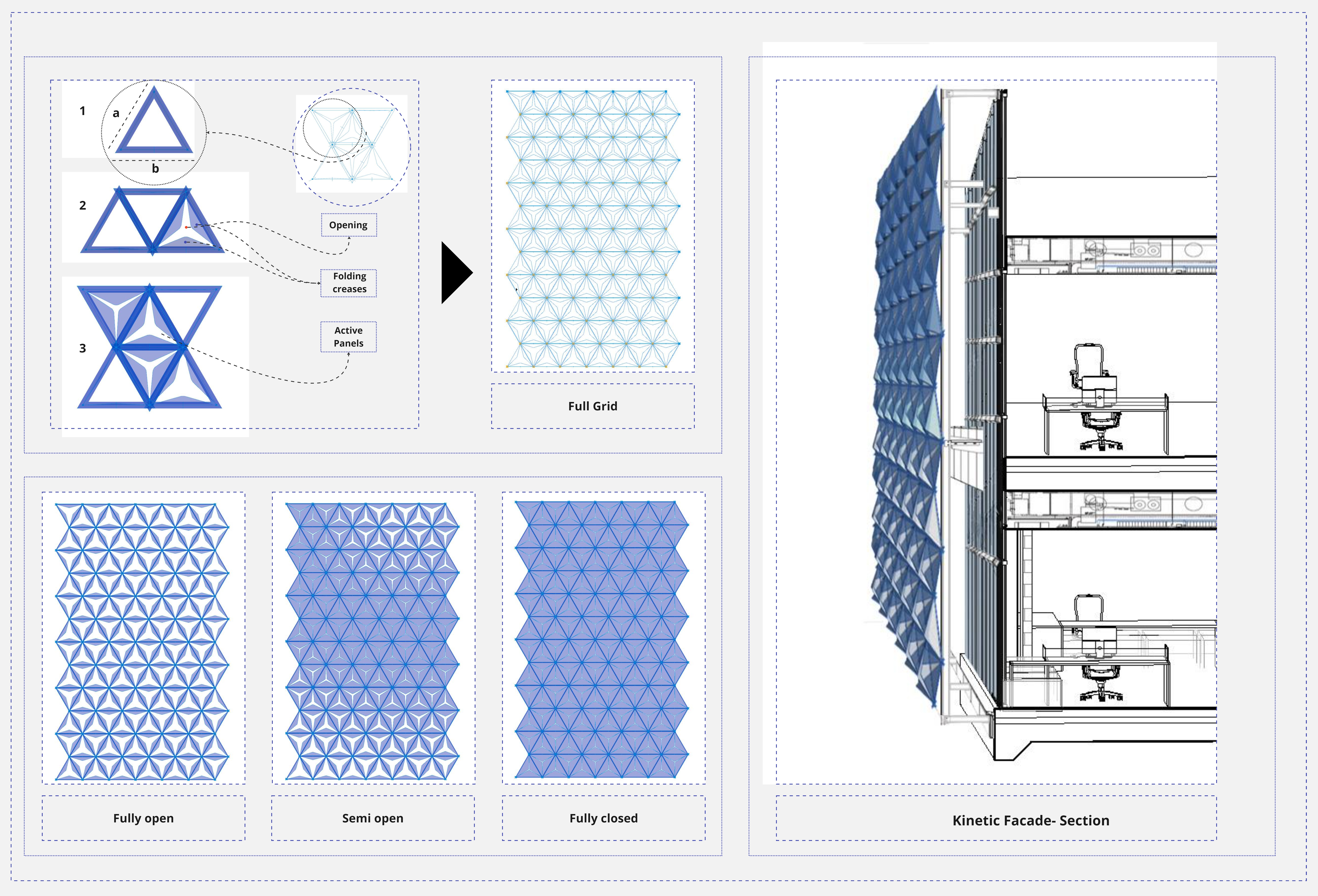 1
a
b
2
3
Opening
Folding creases
Active Panels
Full Grid
Fully open
Semi open
Fully closed
Kinetic Facade- Section